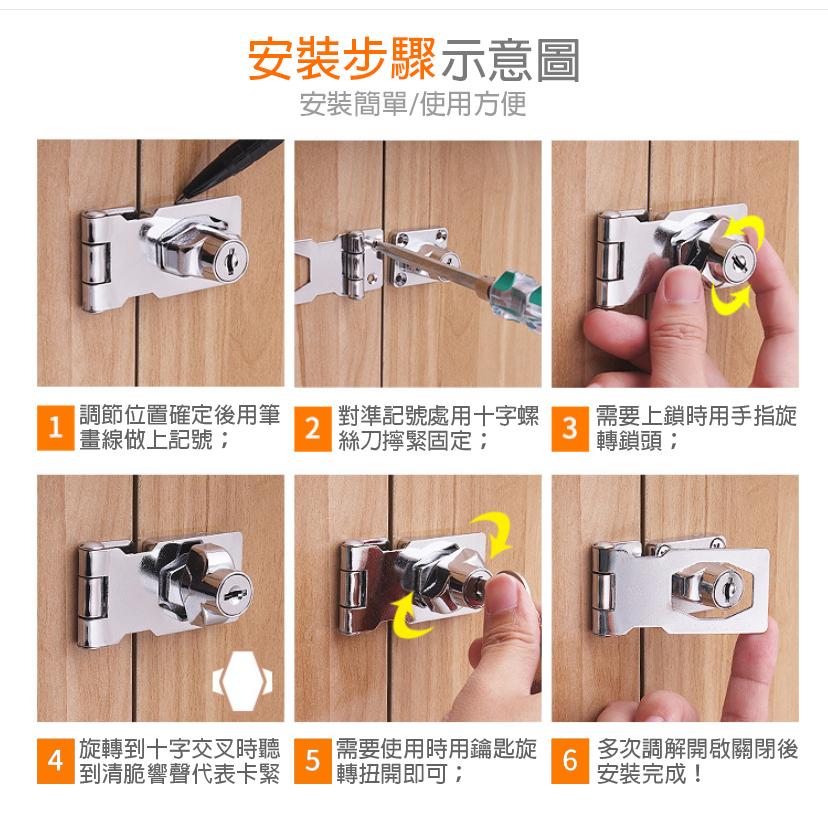 安裝步驟示意圖
安裝簡單/使用方便

1 調節位置確定後用筆畫線做上記號；

2 對準記號處用十字螺絲刀擰緊固定；

3 需要上鎖時用手指旋轉鎖頭；

4 旋轉到十字交叉時聽到清脆響聲代表卡緊

5 需要使用時用鑰匙旋轉扭開即可；

6 多次調解開啟關閉後安裝完成！