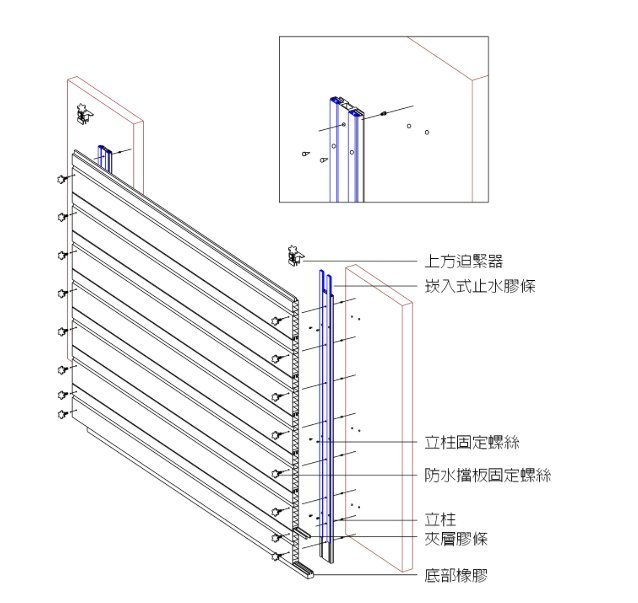 上方迫緊器
崁入式止水膠條
立柱固定螺絲
防水擋板固定螺絲
立柱
夾層膠條
底部橡膠